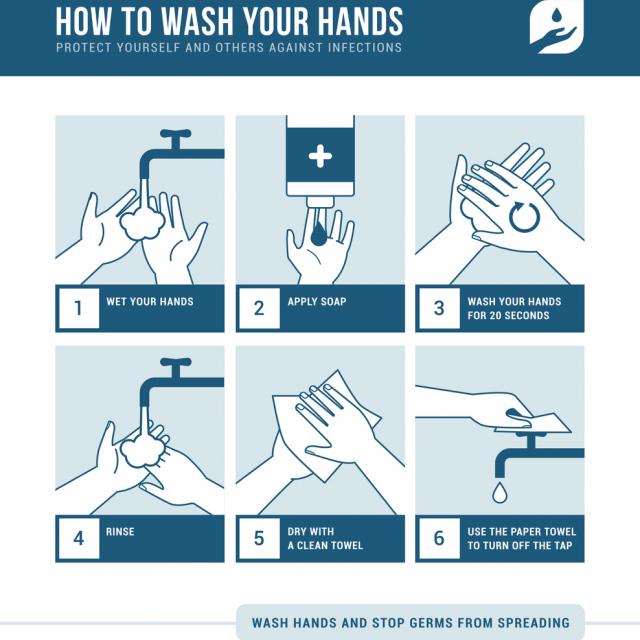 HOW TO WASH YOUR HANDS
PROTECT YOURSELF AND OTHERS AGAINST INFECTIONS

1 WET YOUR HANDS

2 APPLY SOAP

3 WASH YOUR HANDS FOR 20 SECONDS

4 RINSE

5 DRY WITH A CLEAN TOWEL

6 USE THE PAPER TOWEL TO TURN OFF THE TAP

WASH HANDS AND STOP GERMS FROM SPREADING